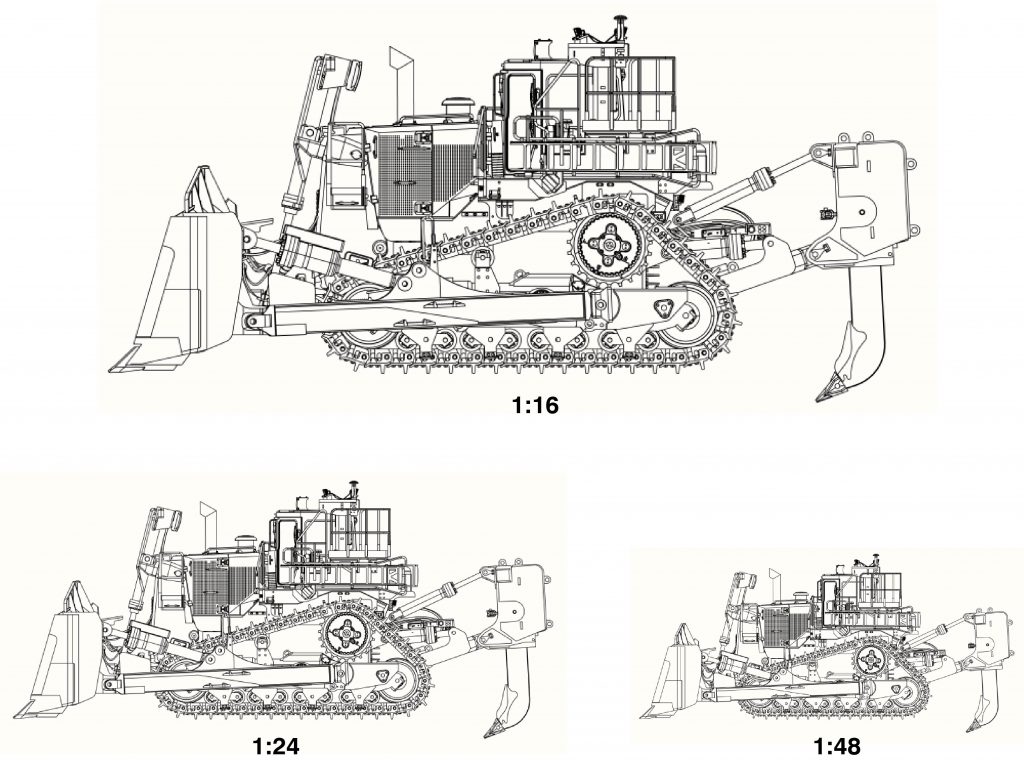 1:16

1:24

1:48